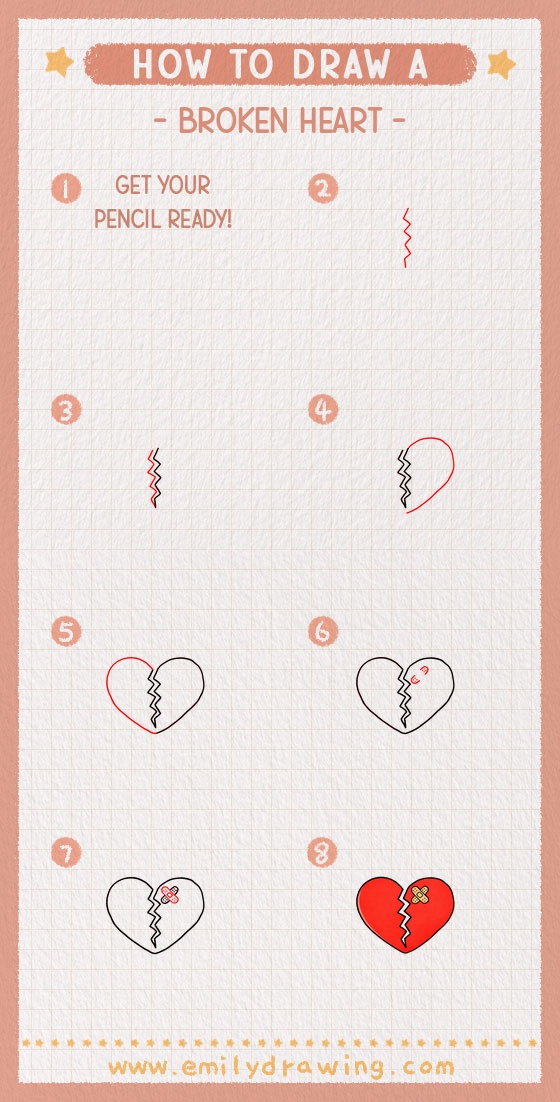 HOW TO DRAW A

- BROKEN HEART -

1 GET YOUR PENCIL READY!

2

3

4

5

6

7

8

www.emilydrawing.com